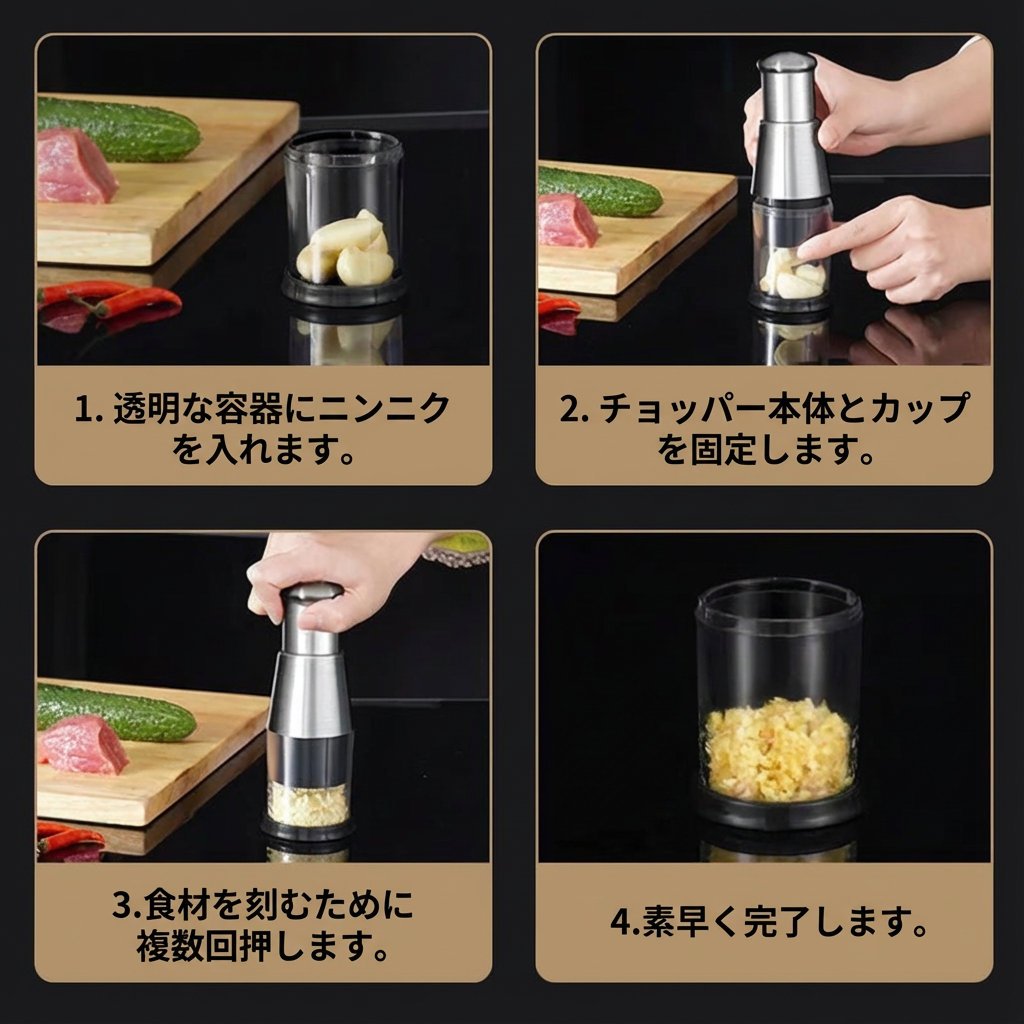 1. 透明な容器にニンニクを入れます。

2. チョッパー本体とカップを固定します。

3.食材を刻むために複数回押します。

4.素早く完了します。